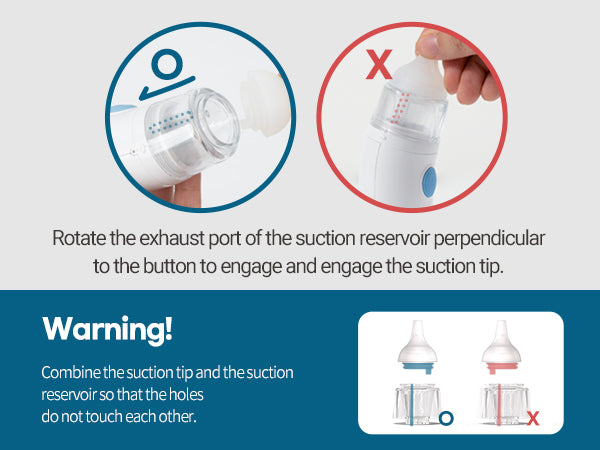 O

X

Rotate the exhaust port of the suction reservoir perpendicular to the button to engage and engage the suction tip.

Warning!

Combine the suction tip and the suction reservoir so that the holes do not touch each other.

O

X