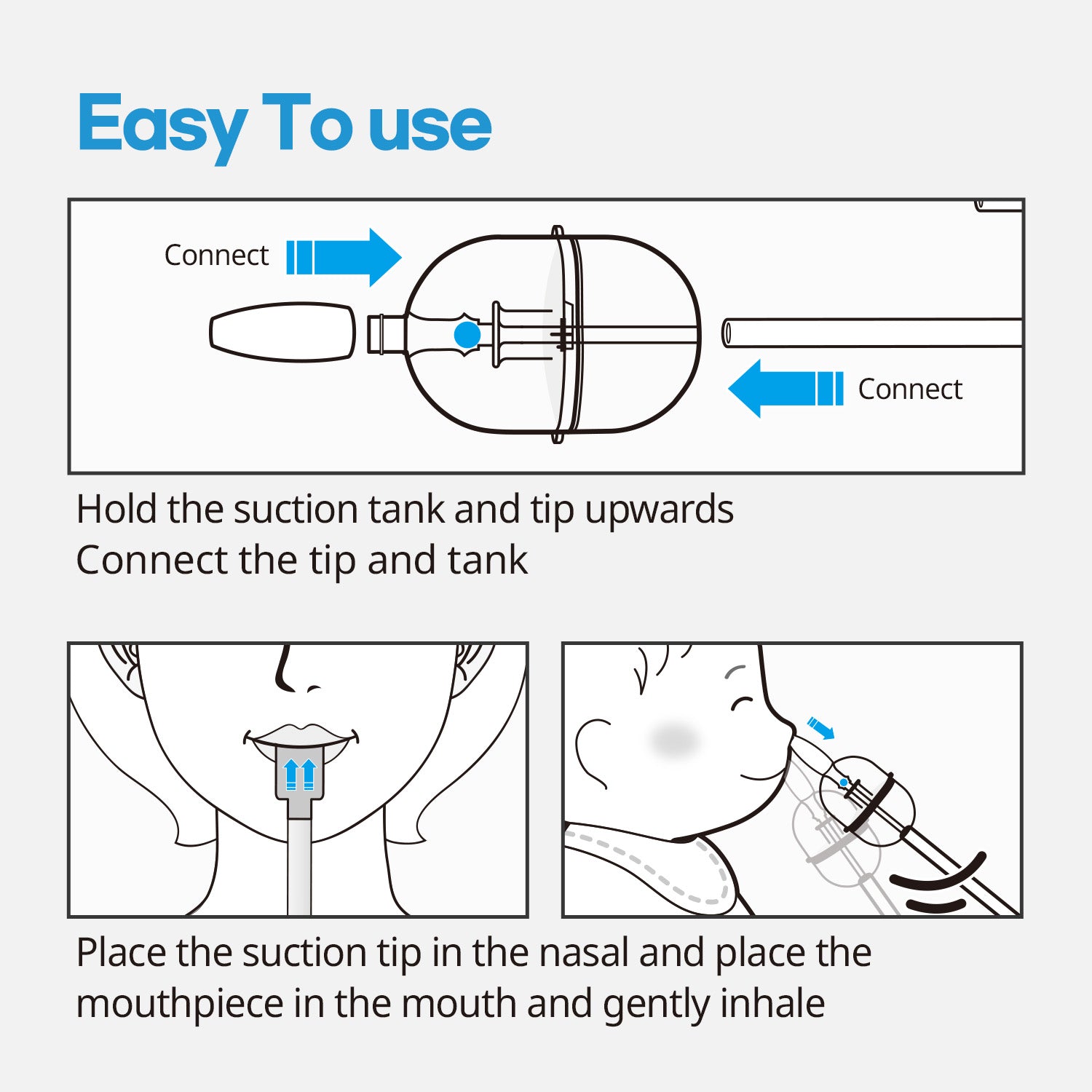 Easy To use

Connect

Connect

Hold the suction tank and tip upwards
Connect the tip and tank

Place the suction tip in the nasal and place the mouthpiece in the mouth and gently inhale