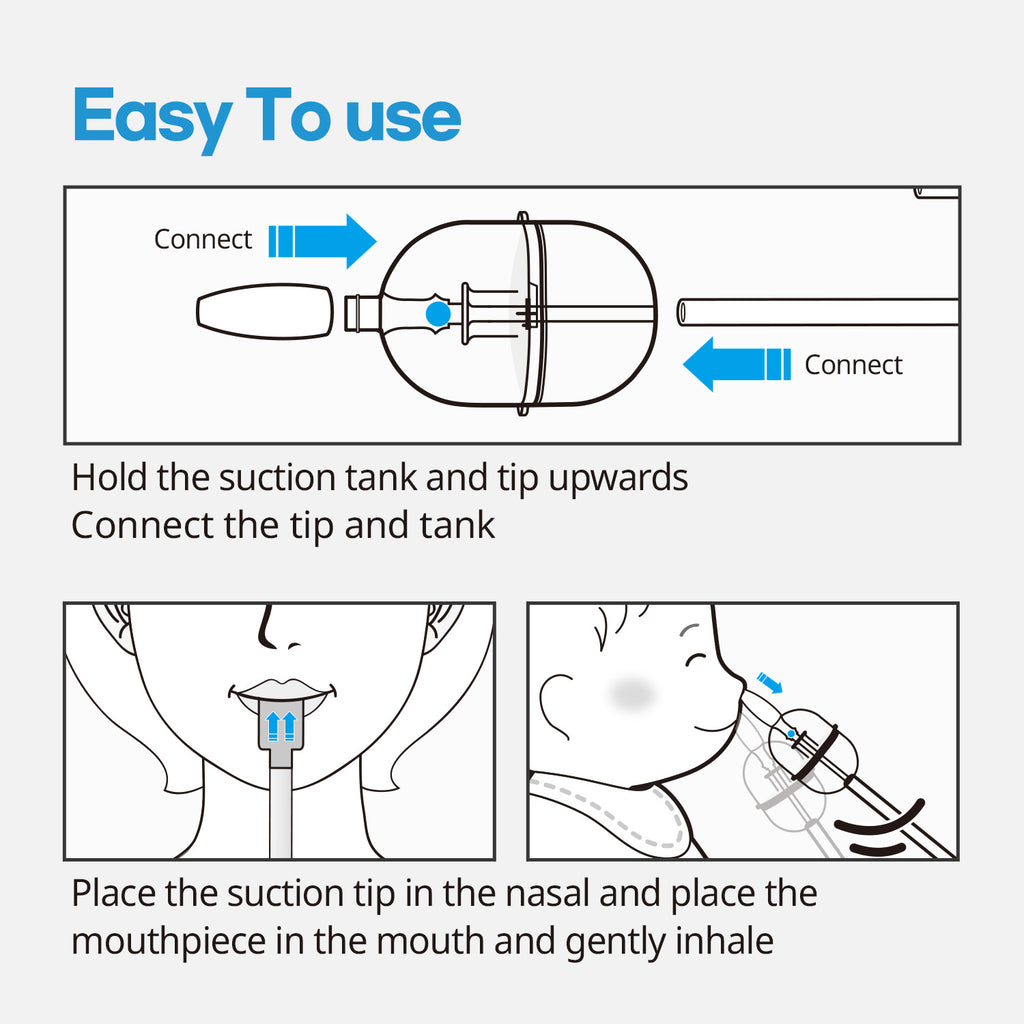 Easy To use

Connect

Connect

Hold the suction tank and tip upwards
Connect the tip and tank

Place the suction tip in the nasal and place the mouthpiece in the mouth and gently inhale